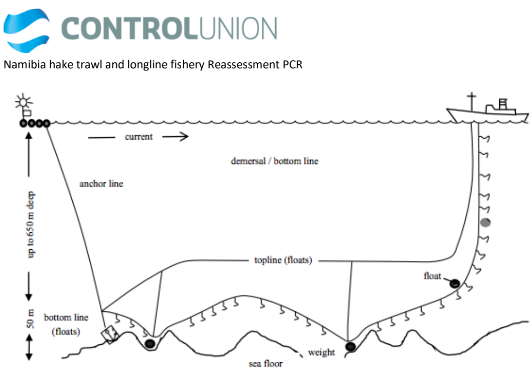 CONTROLUNION

Namibia hake trawl and longline fishery Reassessment PCR

current

demersal / bottom line

anchor line

up to 650 m deep

topline (floats)

float

50 m

bottom line (floats)

weight

sea floor